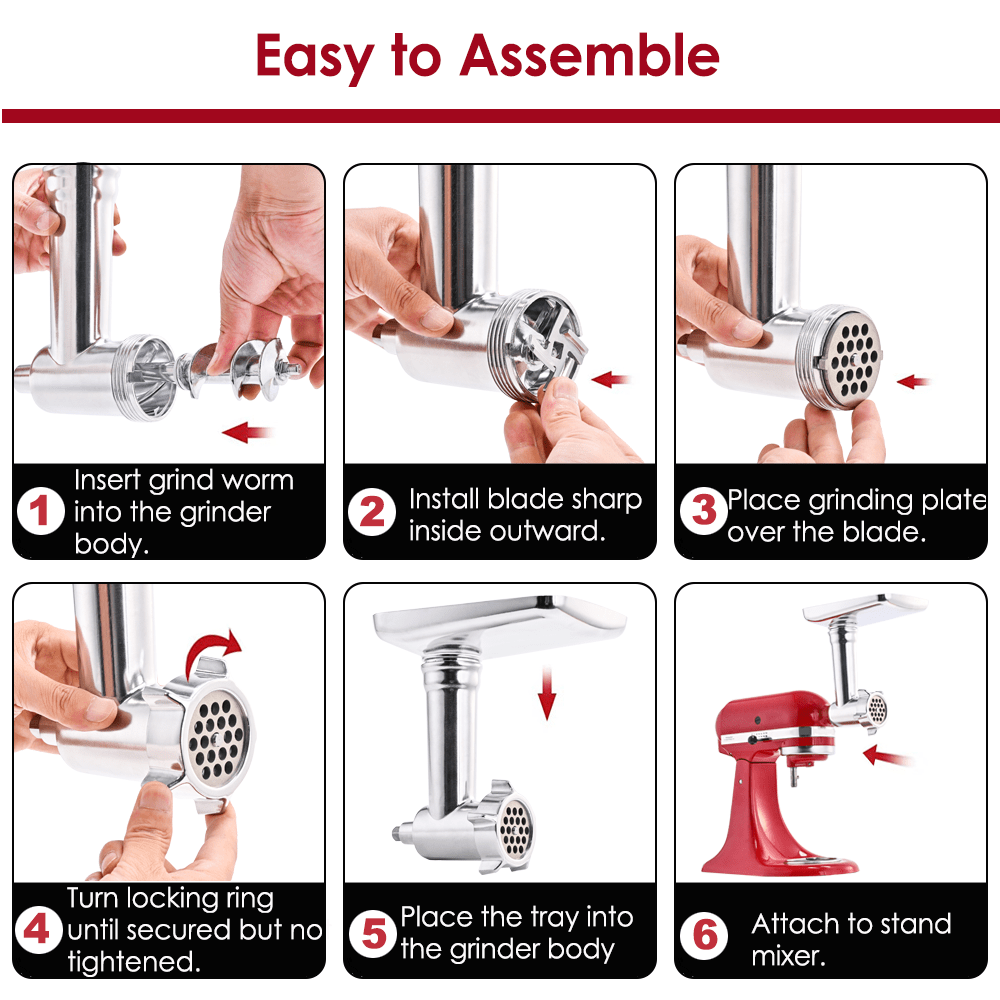 Easy to Assemble

1 Insert grind worm into the grinder body.

2 Install blade sharp inside outward.

3 Place grinding plate over the blade.

4 Turn locking ring until secured but no tightened.

5 Place the tray into the grinder body

6 Attach to stand mixer.